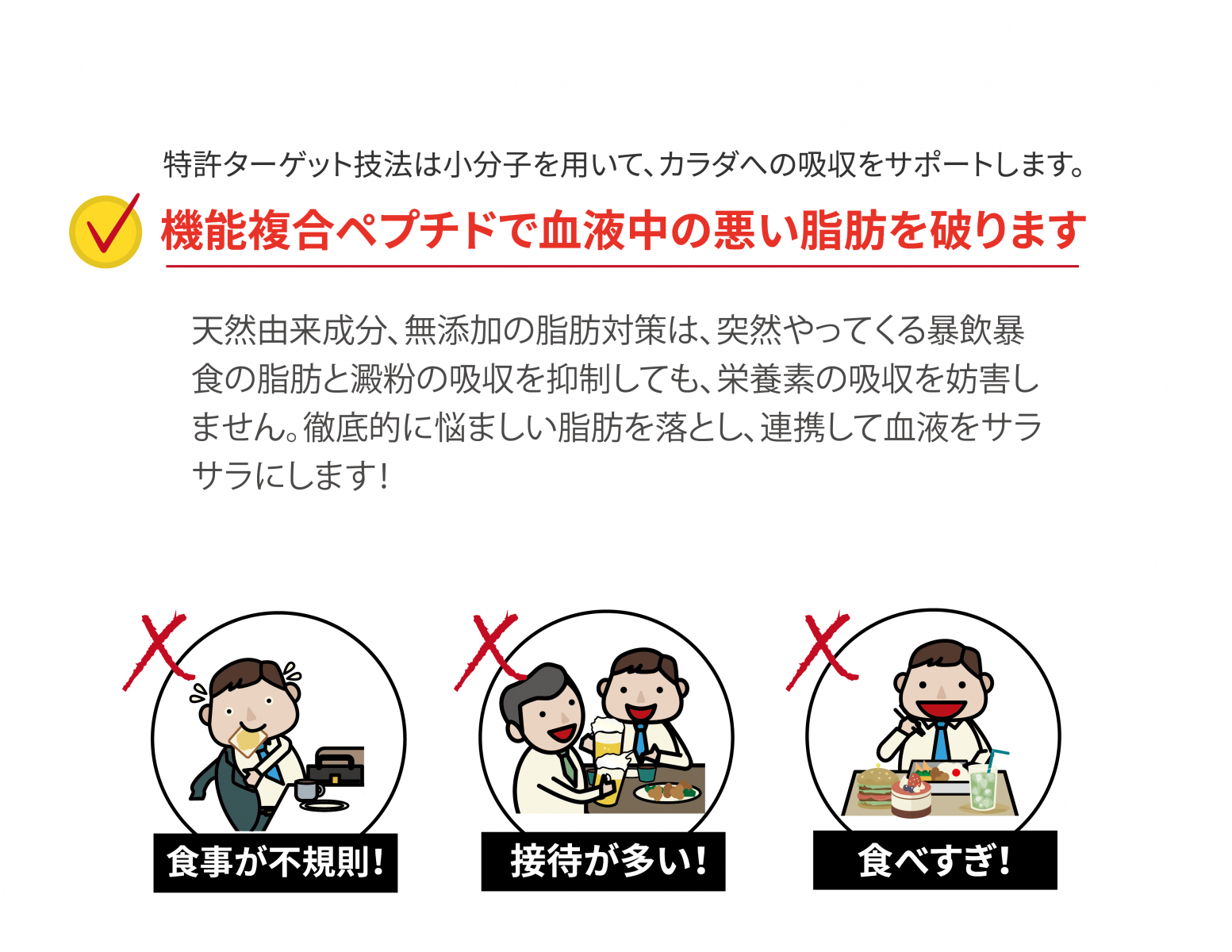 特許ターゲット技法は小分子を用いて、カラダへの吸収をサポートします。

機能複合ペプチドで血液中の悪い脂肪を破ります

天然由来成分、無添加の脂肪対策は、突然やってくる暴飲暴食の脂肪と澱粉の吸収を抑制しても、栄養素の吸収を妨害しません。徹底的に悩ましい脂肪を落とし、連携して血液をサラサラにします！

食事が不規則！

接待が多い！

食べすぎ！